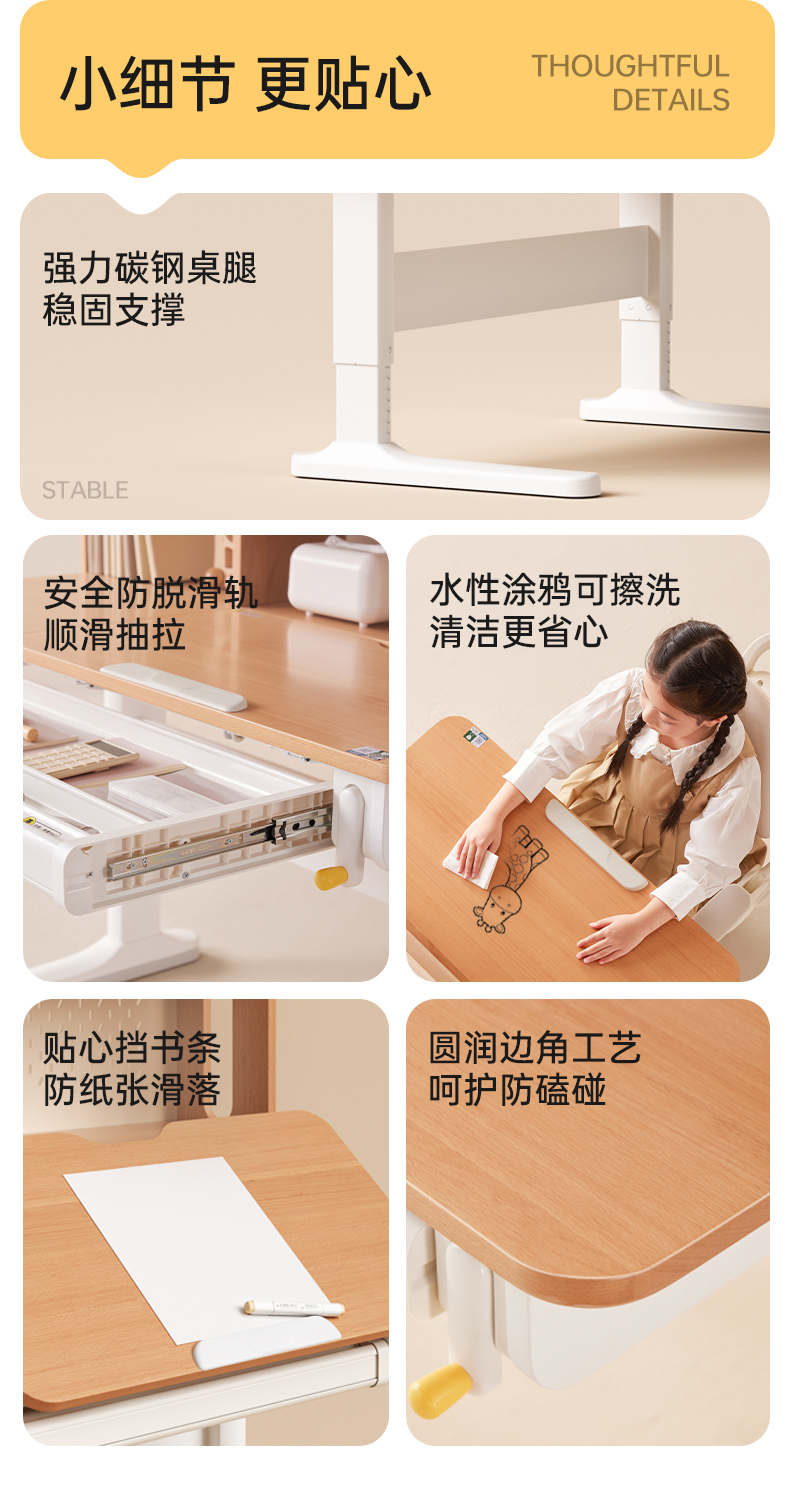 小细节 更贴心

THOUGHTFUL DETAILS

强力碳钢桌腿
稳固支撑

STABLE

安全防脱滑轨
顺滑抽拉

水性涂鸦可擦洗
清洁更省心

贴心挡书条
防纸张滑落

圆润边角工艺
呵护防磕碰