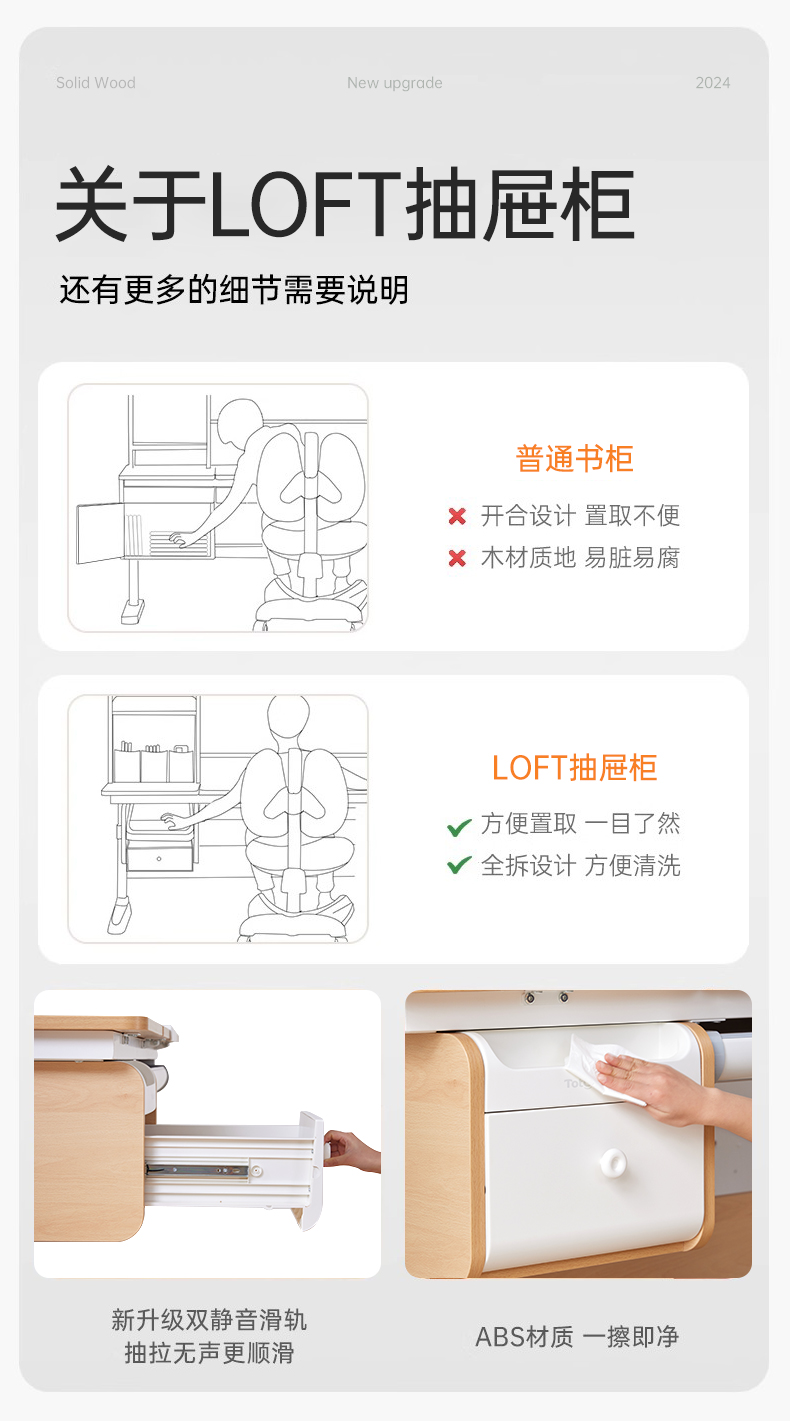 Solid Wood

New upgrade

2024

关于LOFT抽屉柜

还有更多的细节需要说明

普通书柜

开合设计 置取不便

木材质地 易脏易腐

LOFT抽屉柜

方便置取 一目了然

全拆设计 方便清洗

新升级双静音滑轨
抽拉无声更顺滑

ABS材质 一擦即净